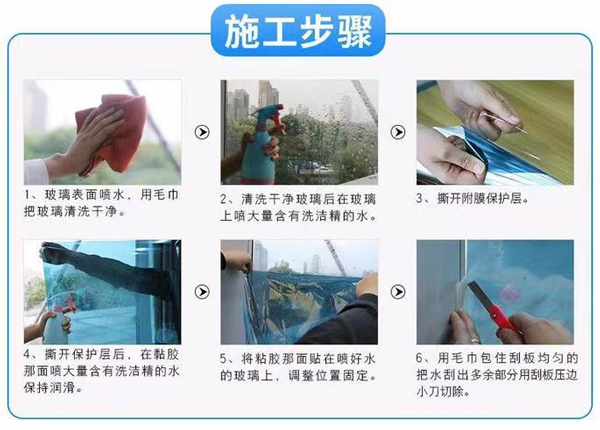 施工步骤

1、玻璃表面喷水，用毛巾把玻璃清洗干净。

2、清洗干净玻璃后在玻璃上喷大量含有洗洁精的水。

3、撕开附膜保护层。

4、撕开保护层后，在黏胶那面喷大量含有洗洁精的水保持润滑。

5、将粘胶那面贴在喷好水的玻璃上，调整位置固定。

6、用毛巾包住刮板均匀的把水刮出多余部分用刮板压边小刀切除。